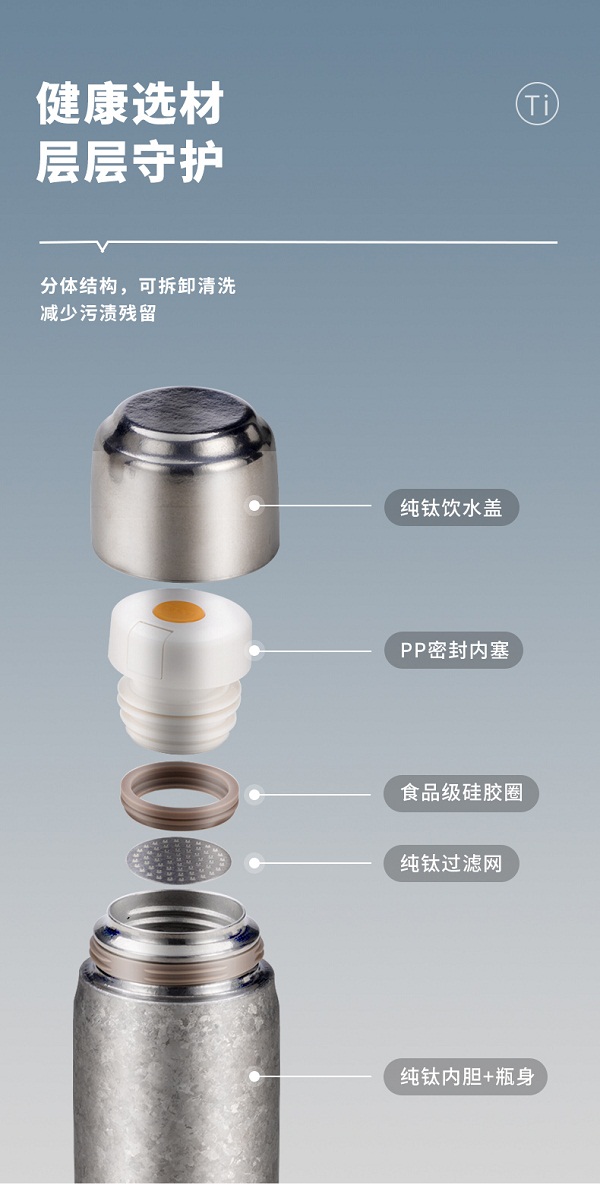 健康选材
层层守护

Ti

分体结构，可拆卸清洗
减少污渍残留

纯钛饮水盖

PP密封内塞

食品级硅胶圈

纯钛过滤网

纯钛内胆+瓶身